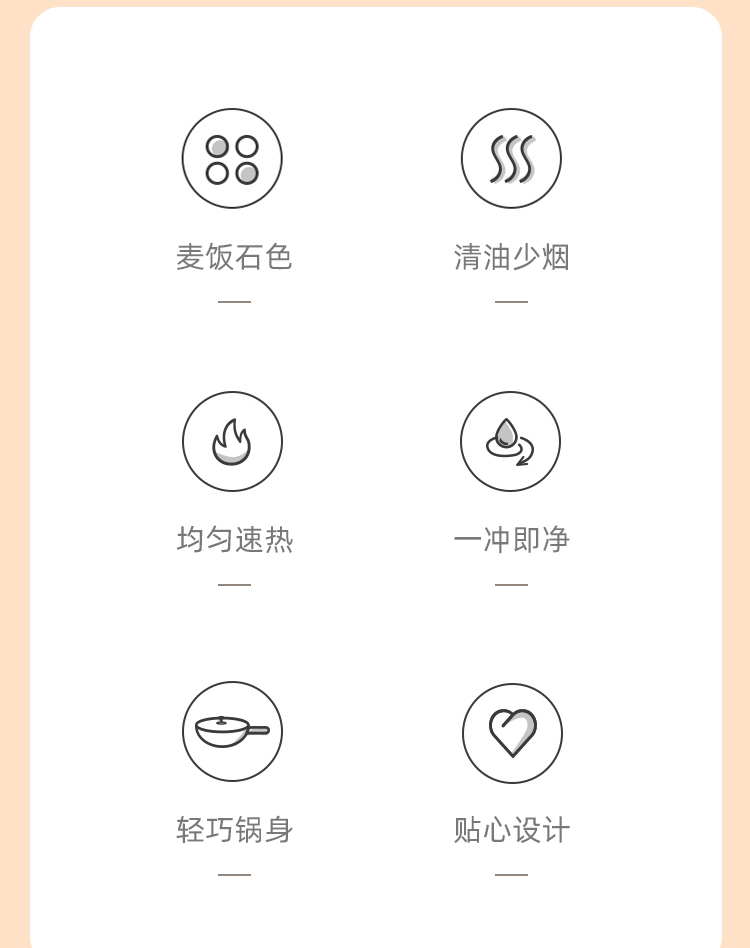 麦饭石色

清油少烟

均匀速热

一冲即净

轻巧锅身

贴心设计